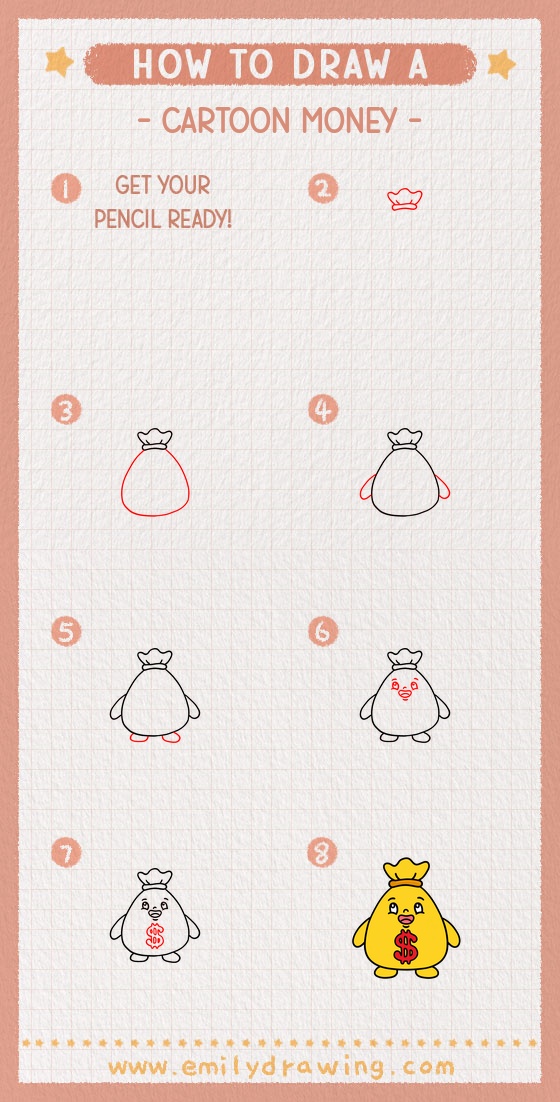 HOW TO DRAW A

- CARTOON MONEY -

1 GET YOUR PENCIL READY!

2

3

4

5

6

7

$

8

$

www.emilydrawing.com